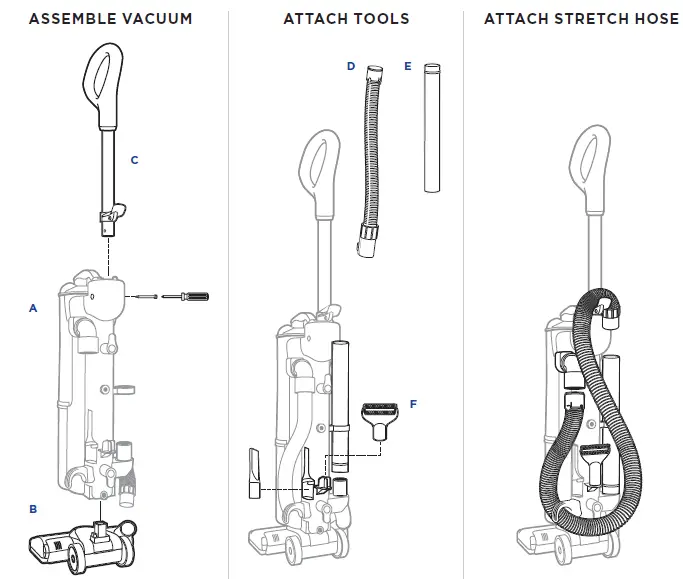 ASSEMBLE VACUUM

C

A

B

ATTACH TOOLS

D

E

F

ATTACH STRETCH HOSE