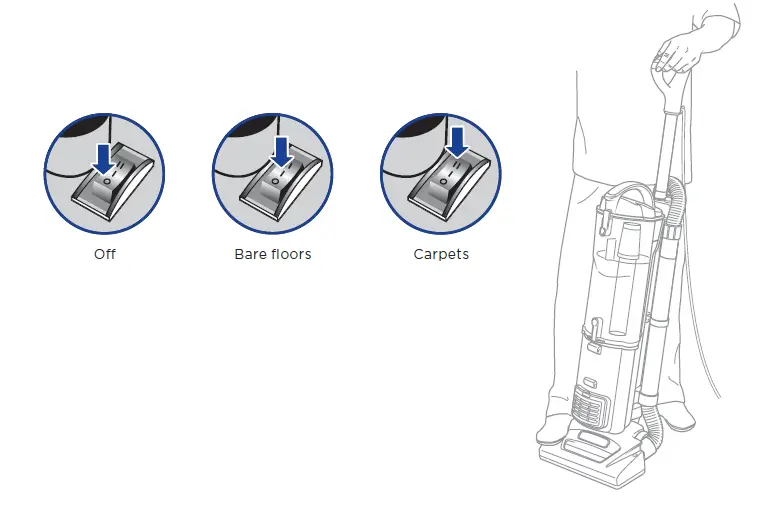 Off

Bare floors

Carpets