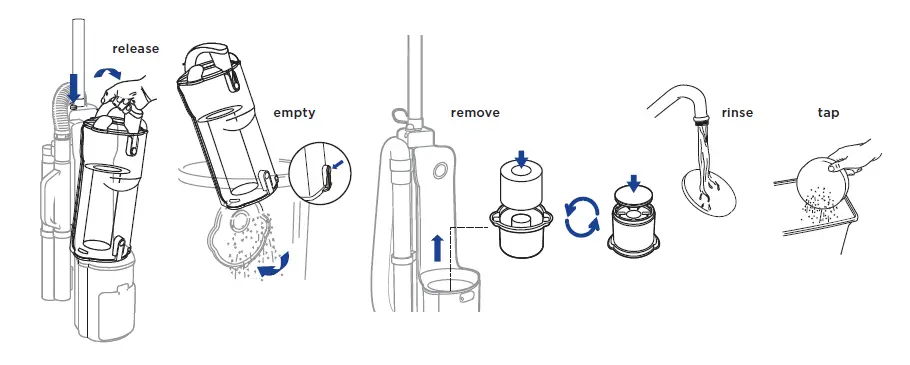 release

empty

remove

rinse

tap