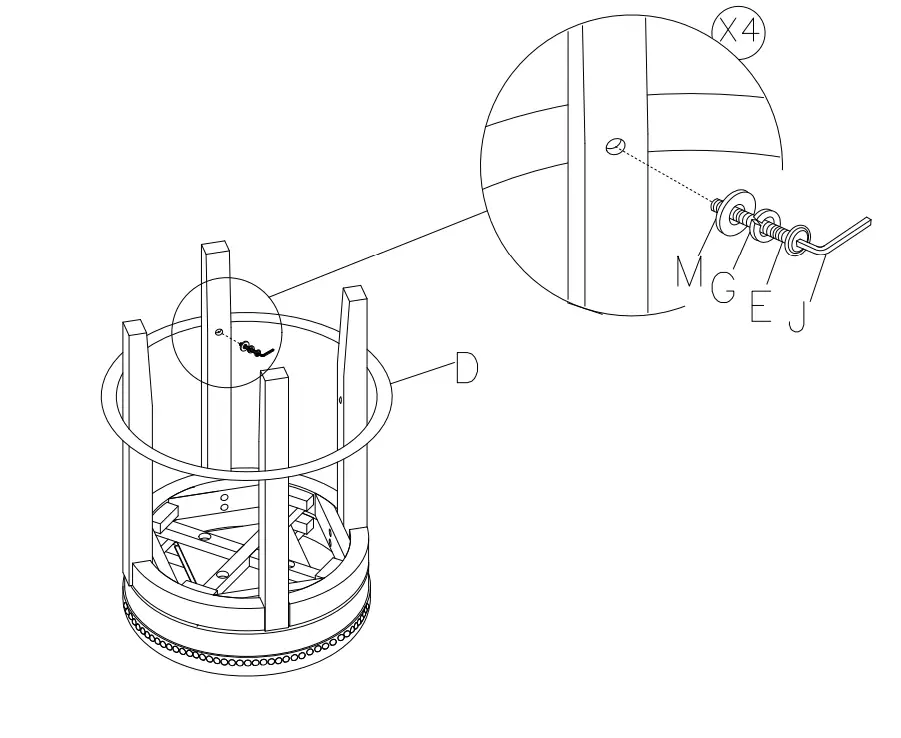 X4
M G E J
D