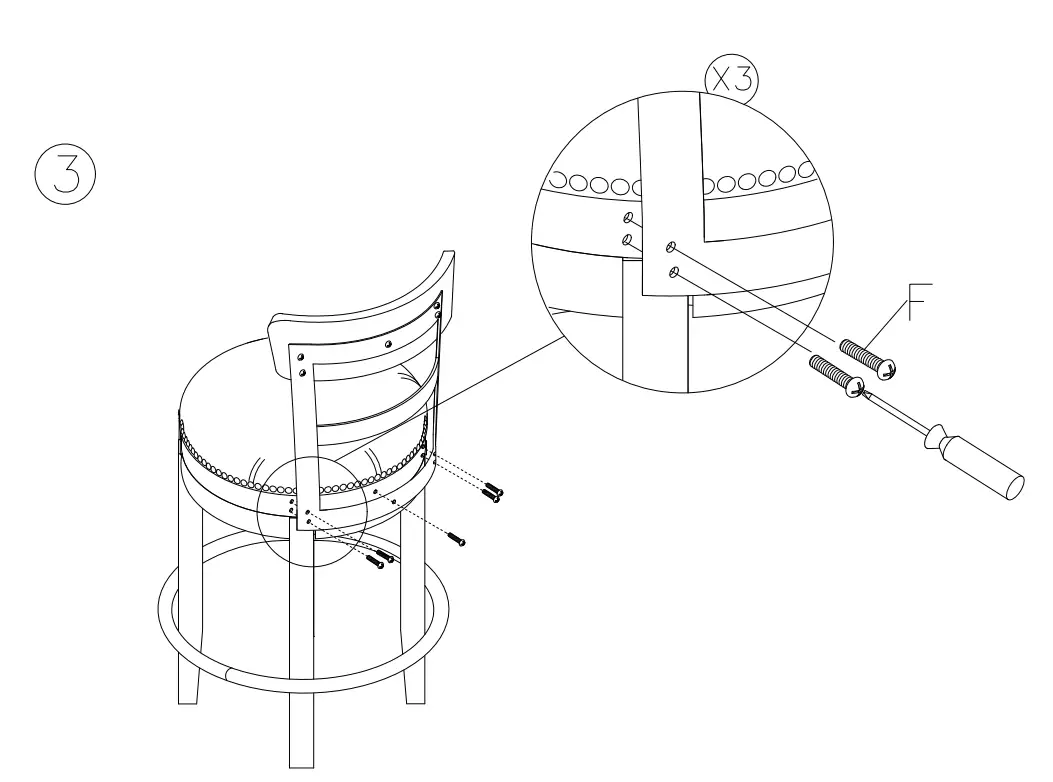 3

X3

F