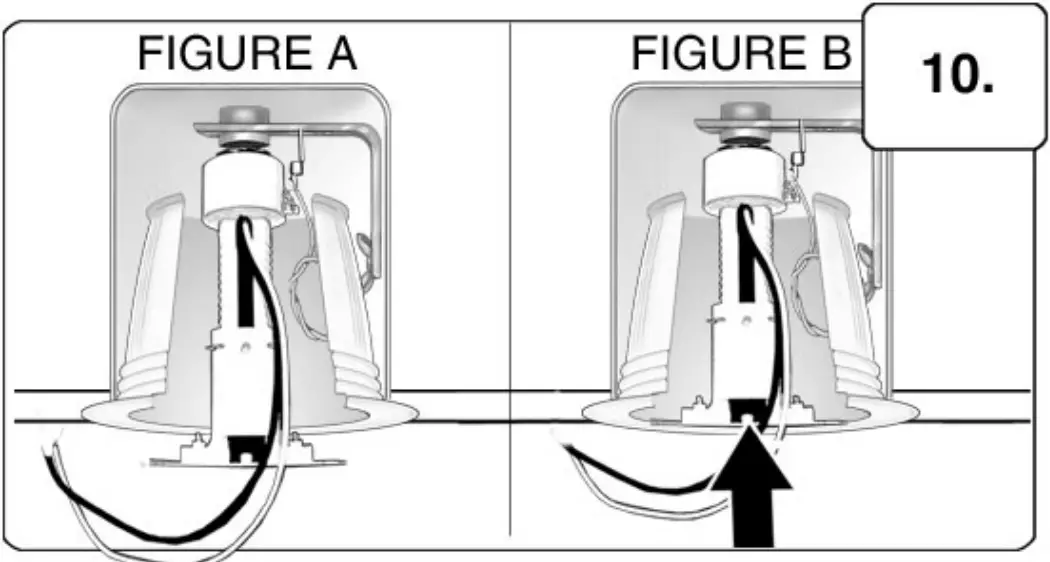 FIGURE A

FIGURE B

10.