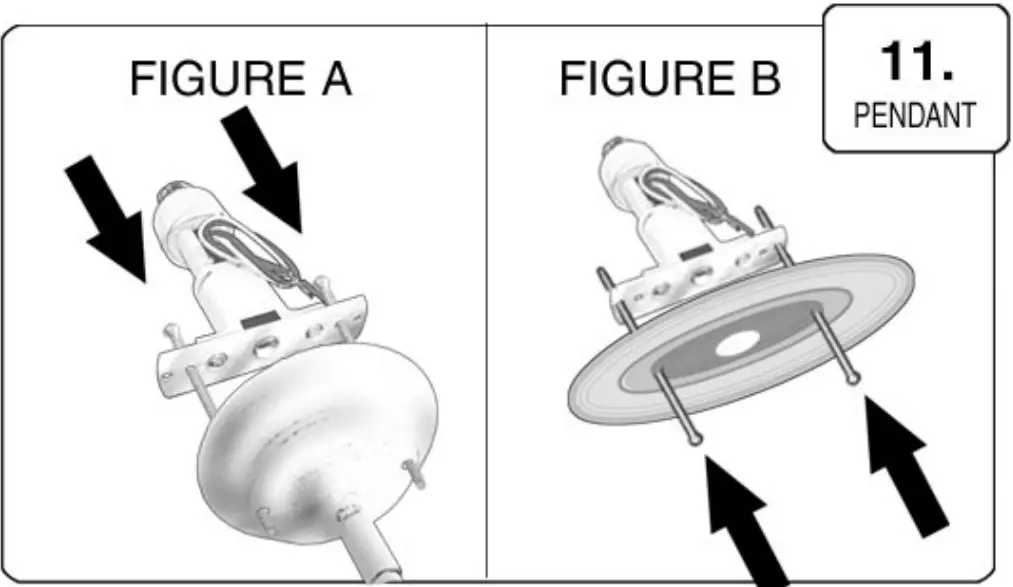 FIGURE A

FIGURE B

11.
PENDANT