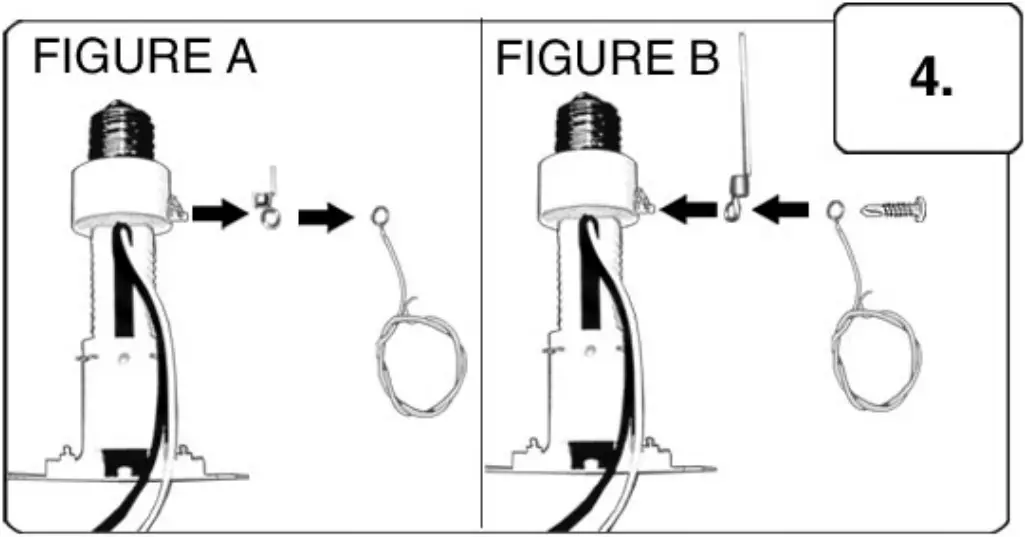 FIGURE A

FIGURE B

4.