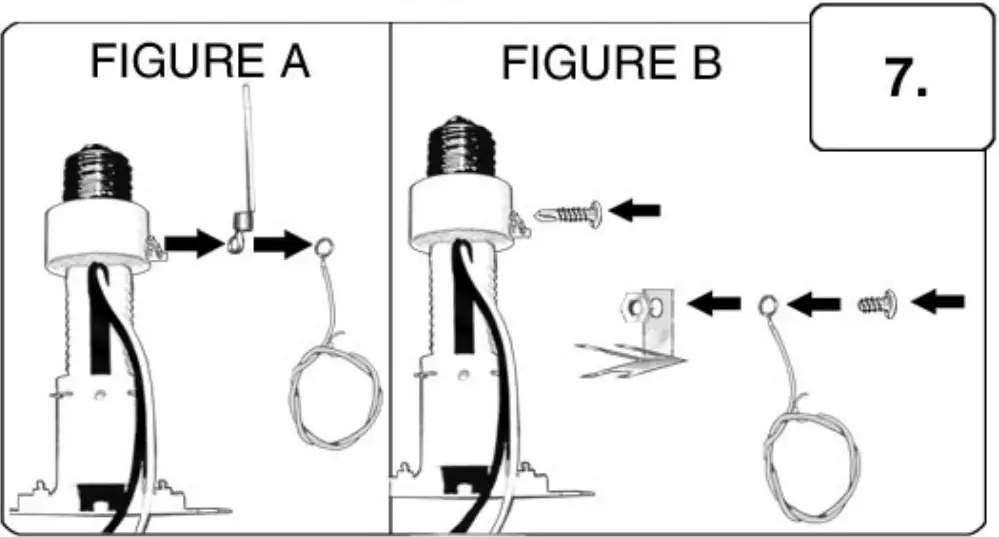 FIGURE A

FIGURE B

7.