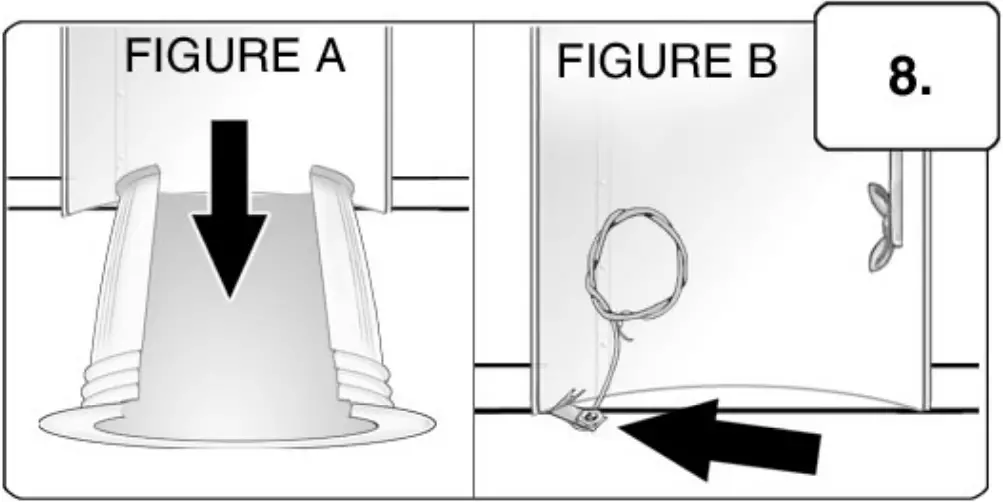 FIGURE A

FIGURE B

8.