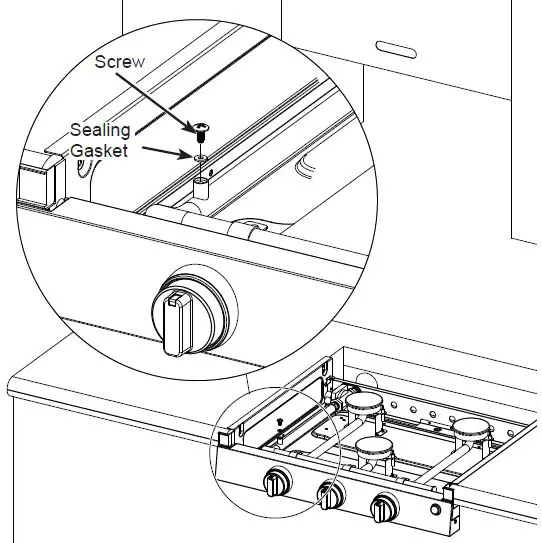 Screw
Sealing
Gasket