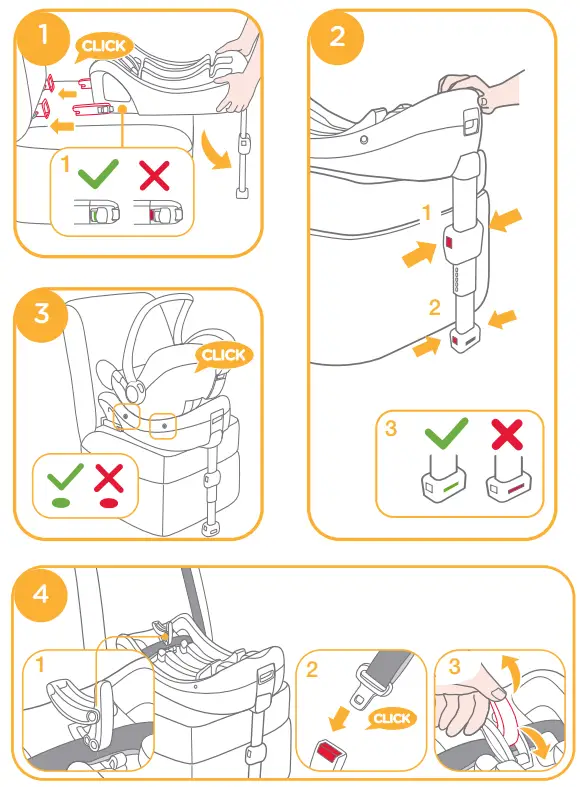 1
CLICK
1

2
1
2
3

3
CLICK

4
1
2
CLICK
3