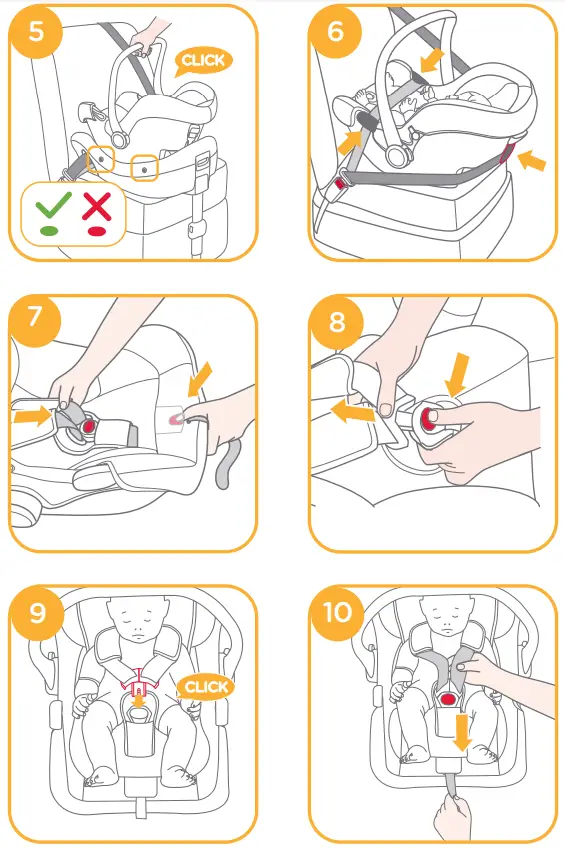 5

CLICK

6

7

8

9

CLICK

10