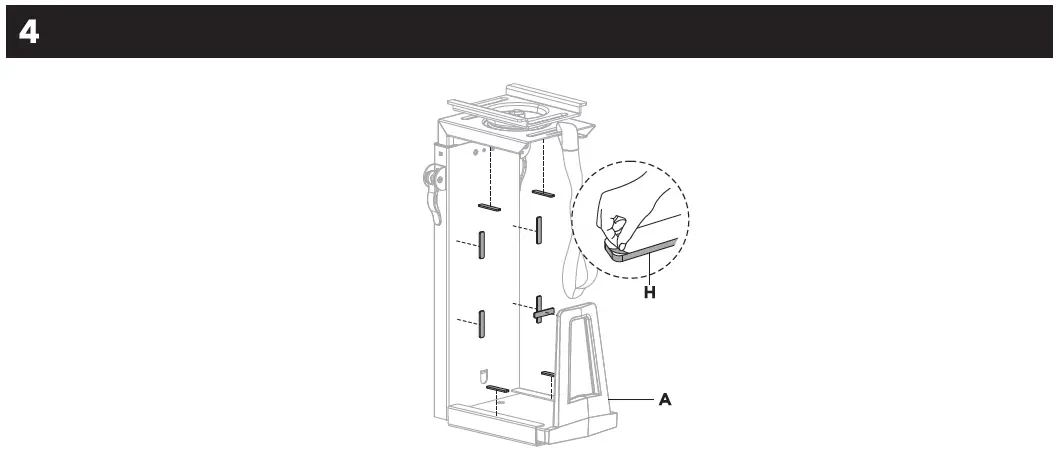 4

H

A