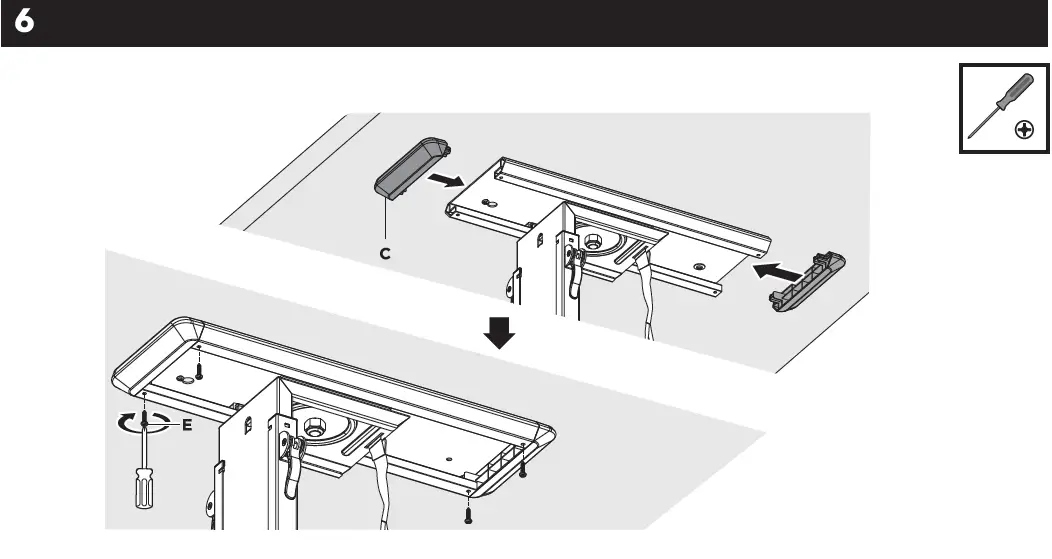 6

C

E