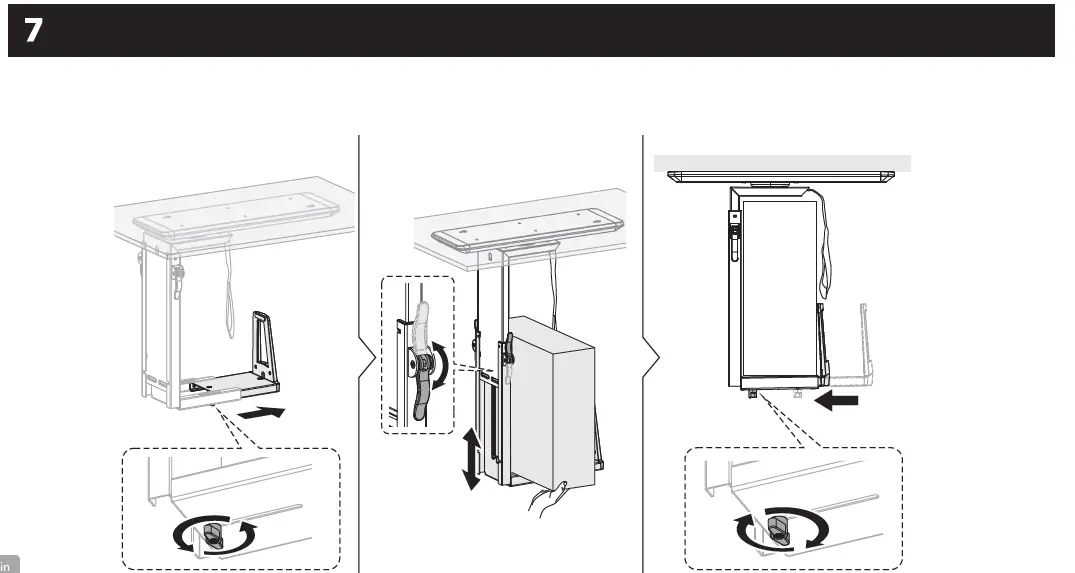 7

in