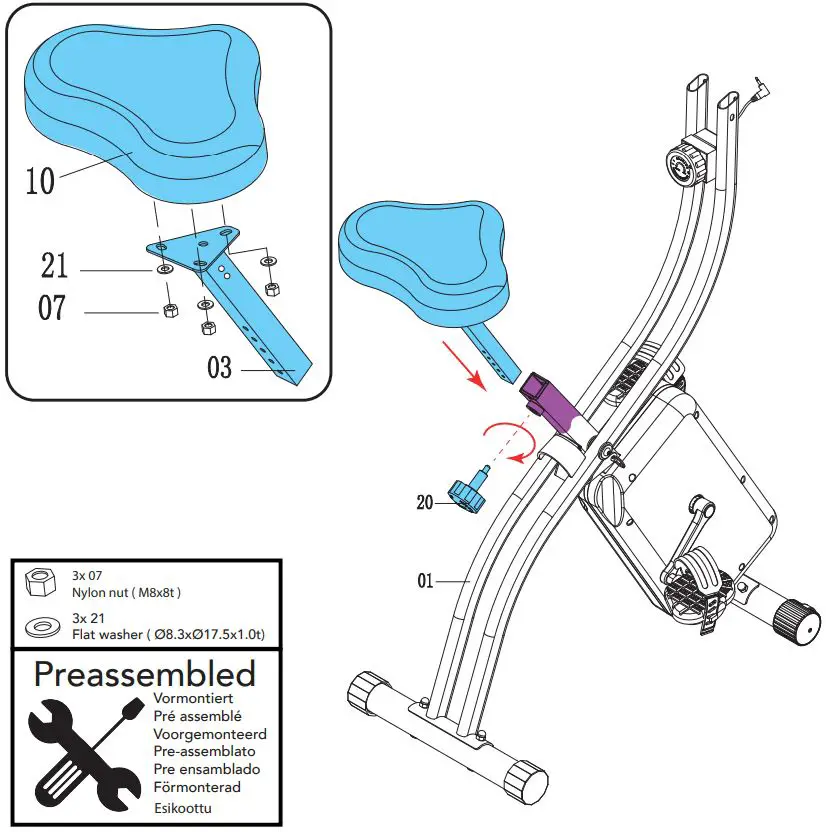 10

21

07

03

20

01

3x 07
Nylon nut ( M8x8t )

3x 21
Flat washer ( Ø8.3xØ17.5x1.0t)

Preassembled
Vormontiert
Pré assemblé
Voorgemonteerd
Pre-assemblato
Pre ensamblado
Förmonterad
Esikoottu