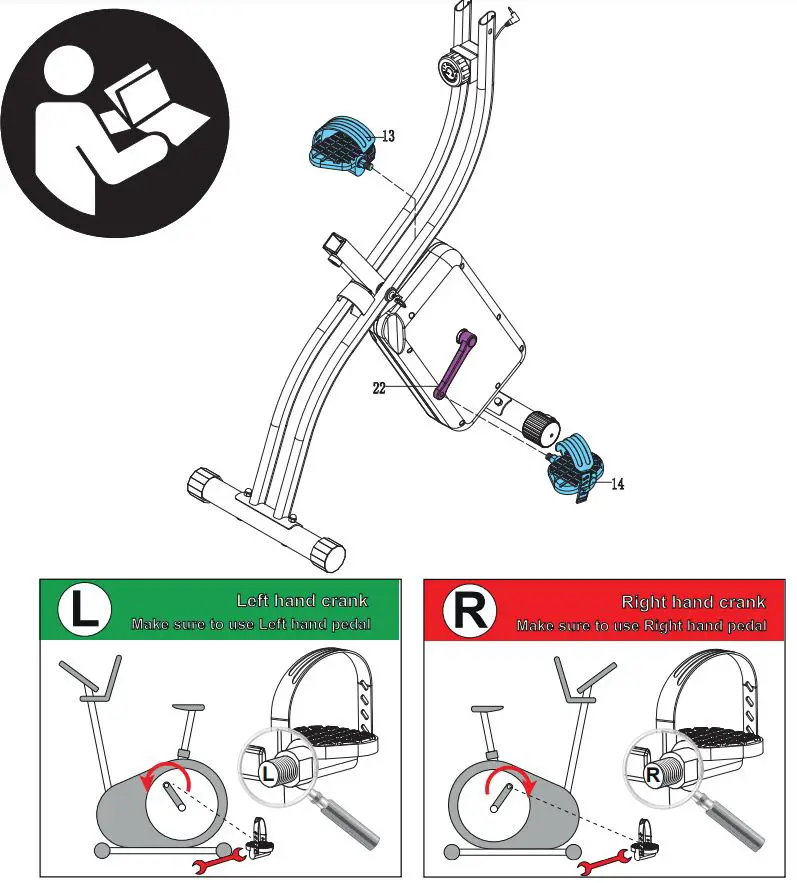 13

22

14

L
Left hand crank
Make sure to use Left hand pedal

L

R
Right hand crank
Make sure to use Right hand pedal

R