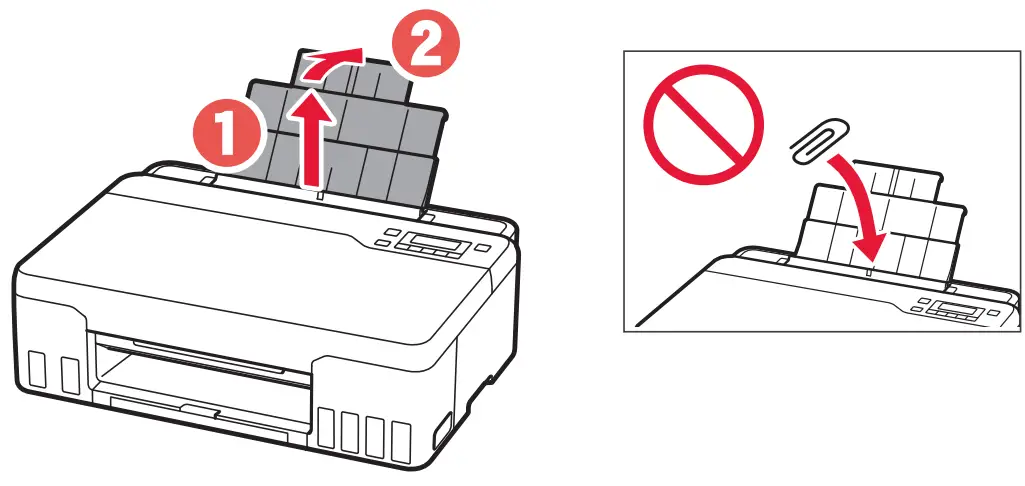 1
2