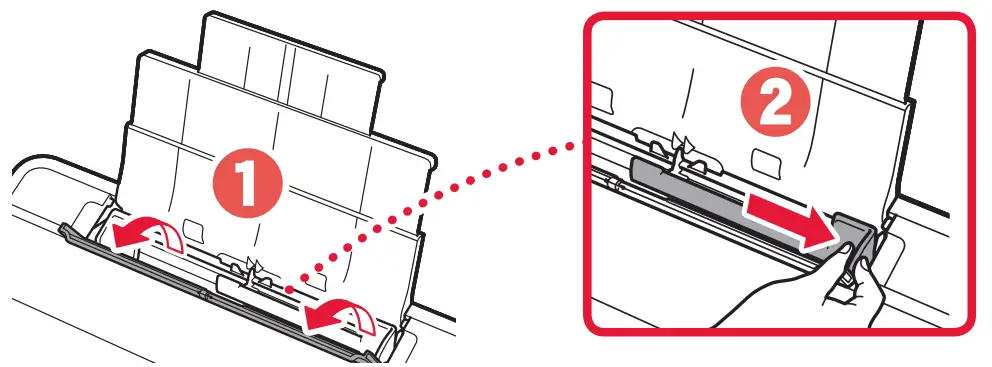 1

2