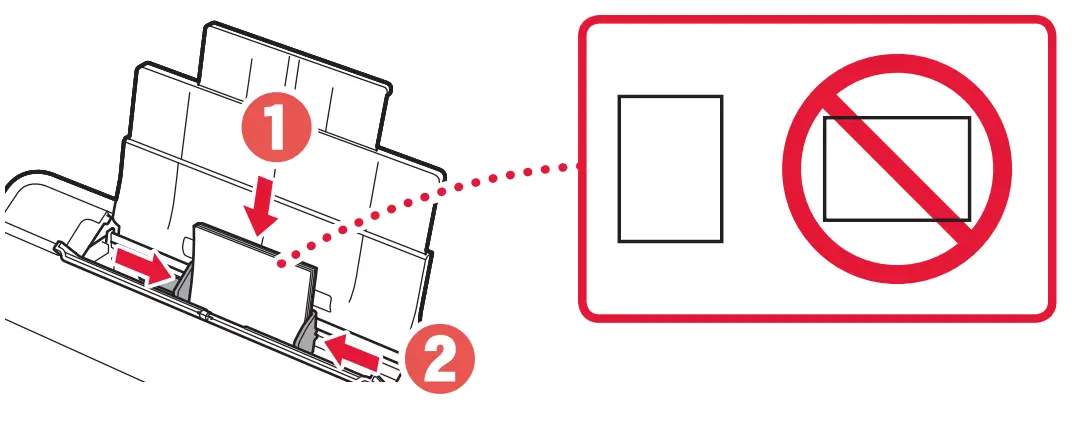 1
2