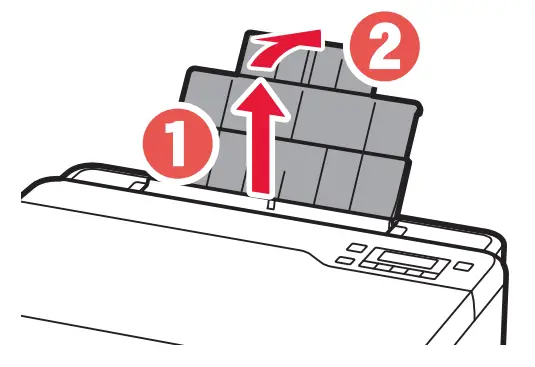 1
2