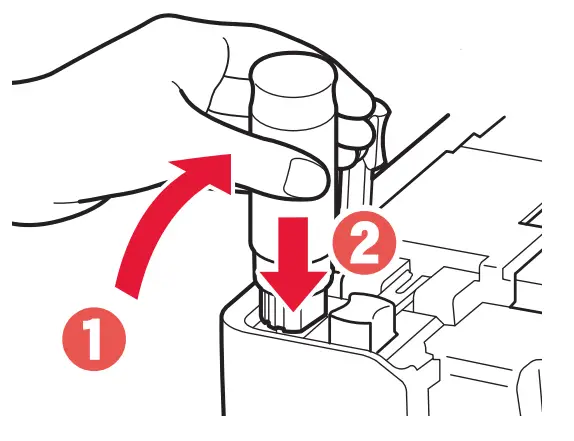 1
2