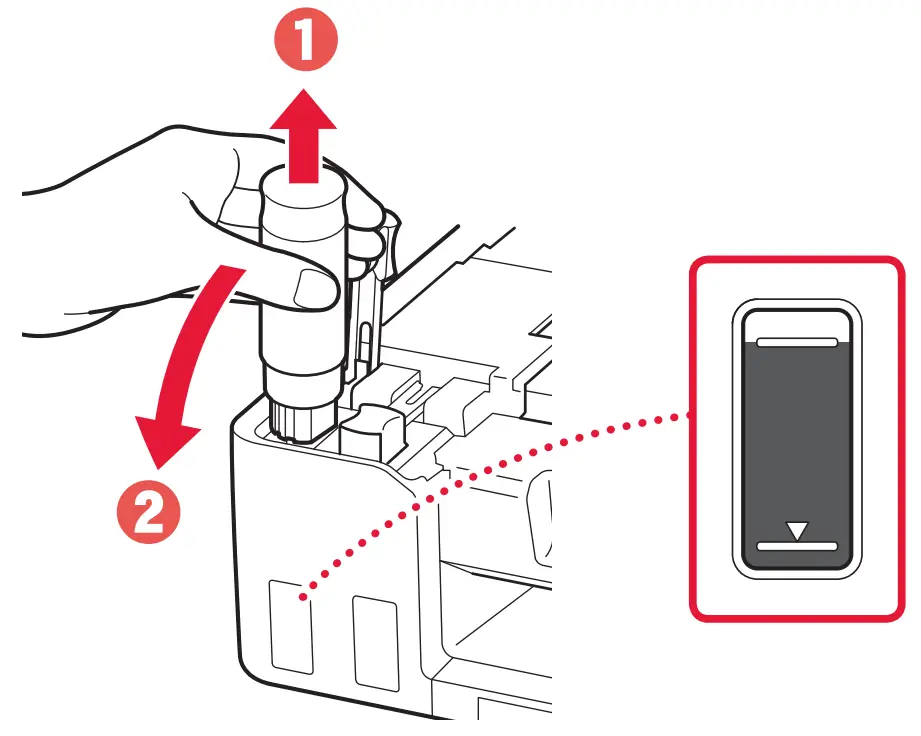 1
2