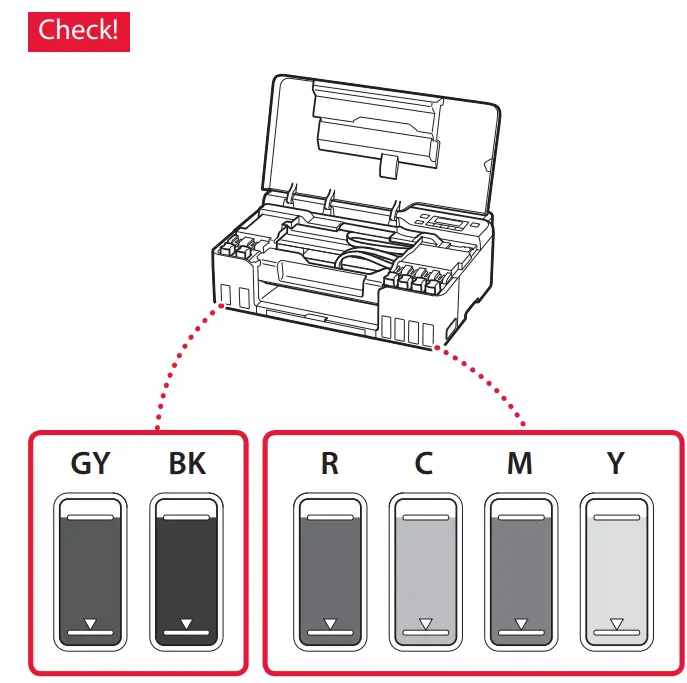 Check!

GY BK

R C M Y