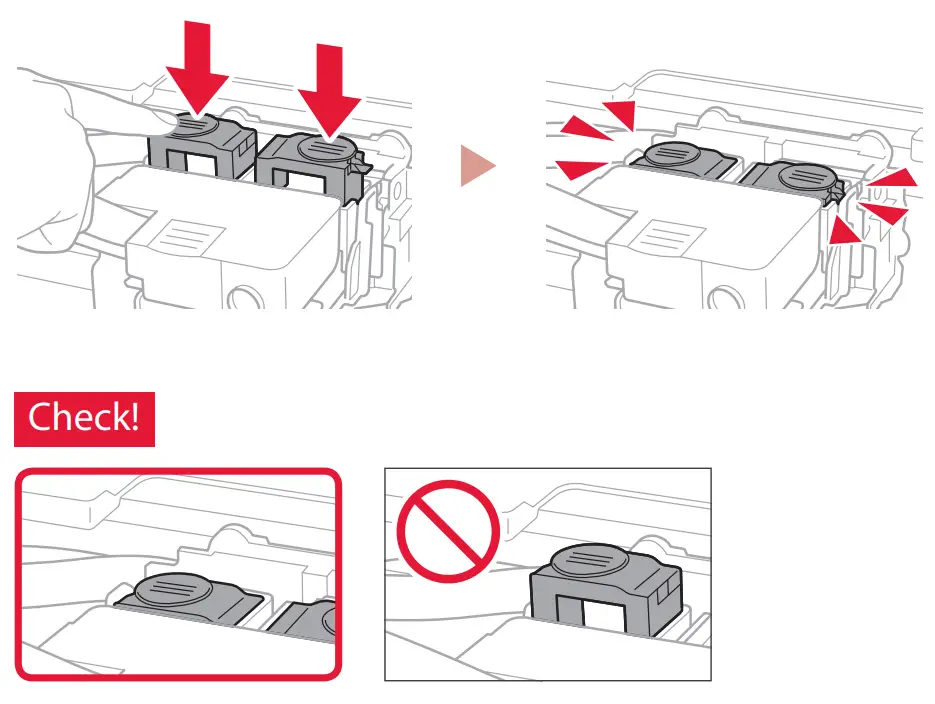 Check!