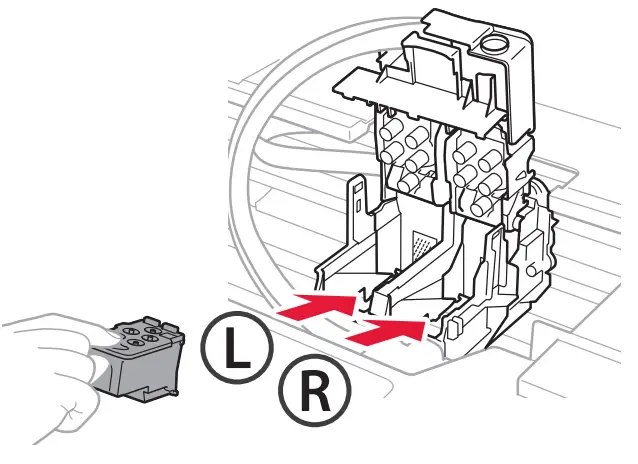 L

R