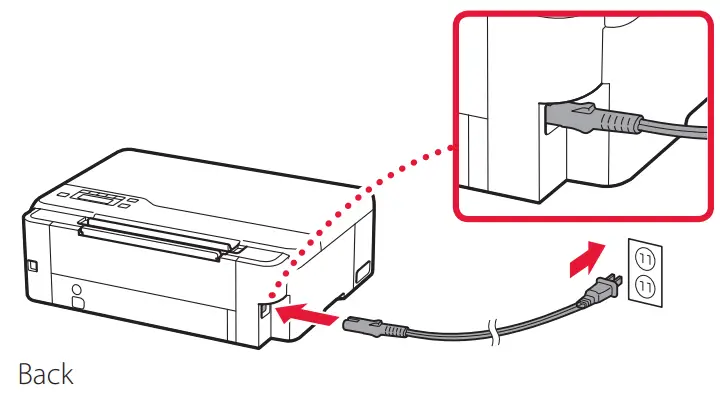 Back