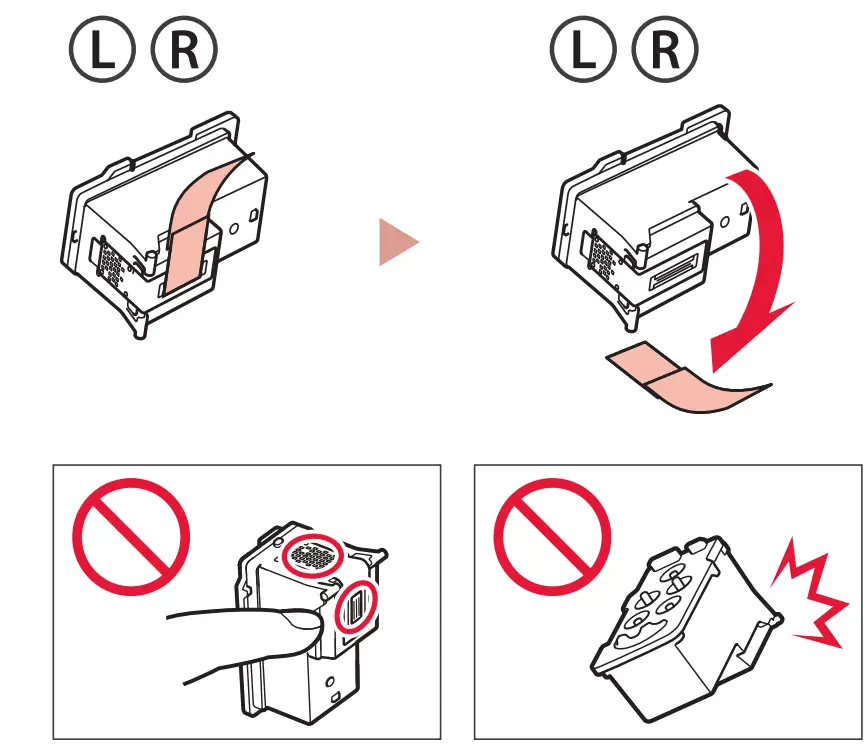 L R

L R