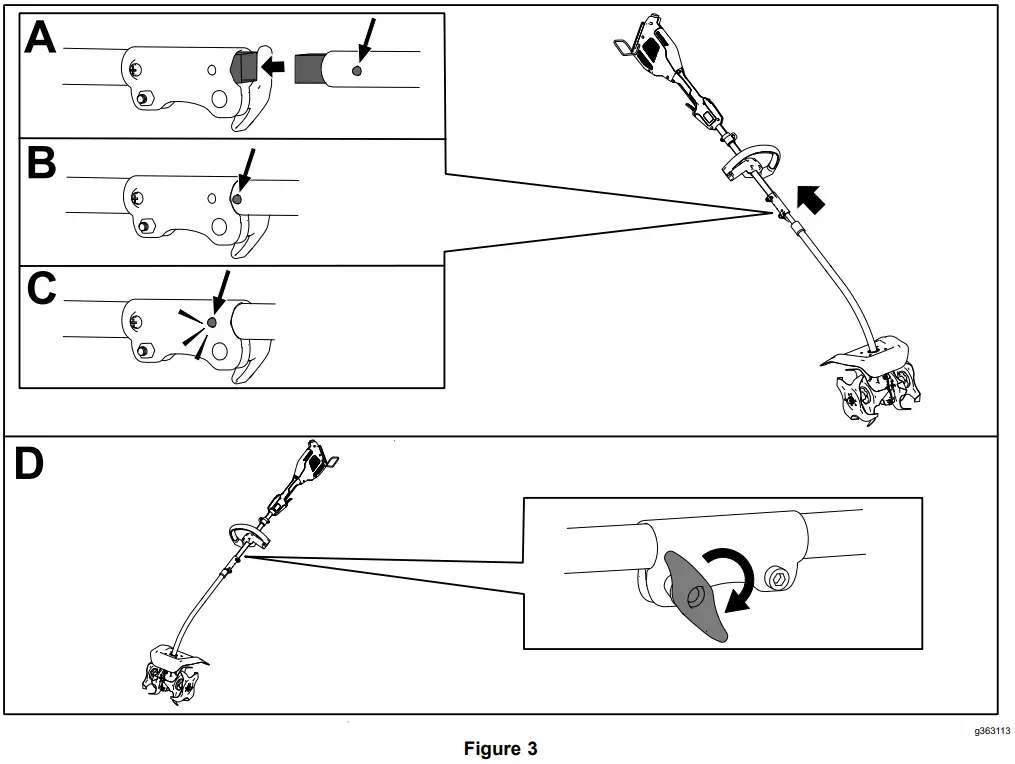 A

B

C

D

g363113

Figure 3