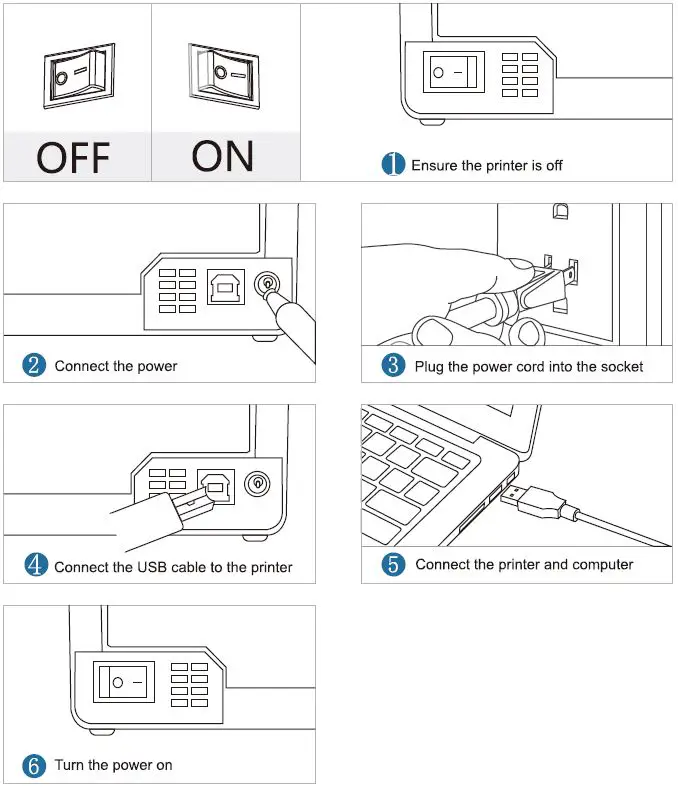 OFF

ON

1 Ensure the printer is off

2 Connect the power

3 Plug the power cord into the socket

4 Connect the USB cable to the printer

5 Connect the printer and computer

6 Turn the power on