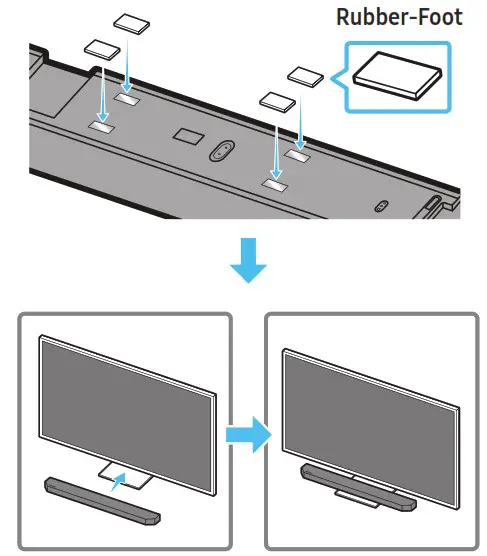 Rubber-Foot