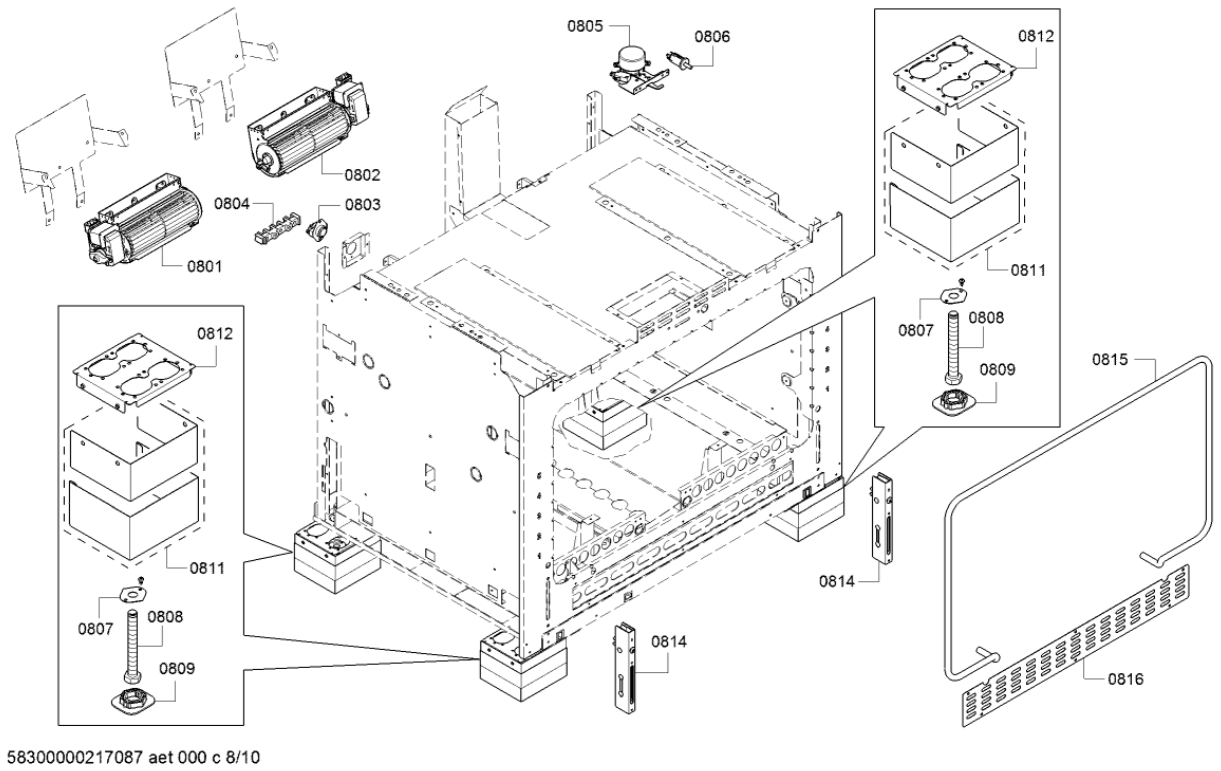 0805
0806
0812
0802
0804
0803
0801
0811
0807
0808
0809
0815
0812
0811
0807
0808
0809
0814
0814
0816

58300000217087 aet 000 c 8/10