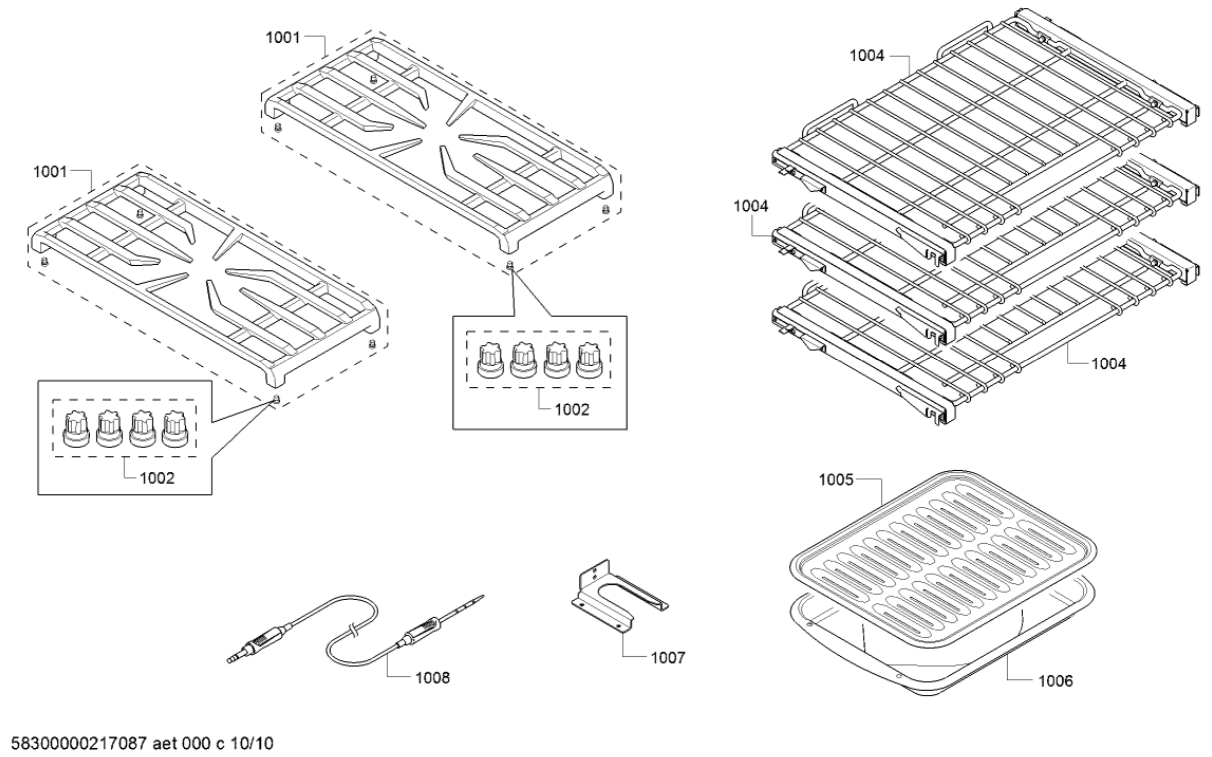 1001
1001
1002
1002
1004
1004
1004
1005
1006
1007
1008

58300000217087 aet 000 c 10/10