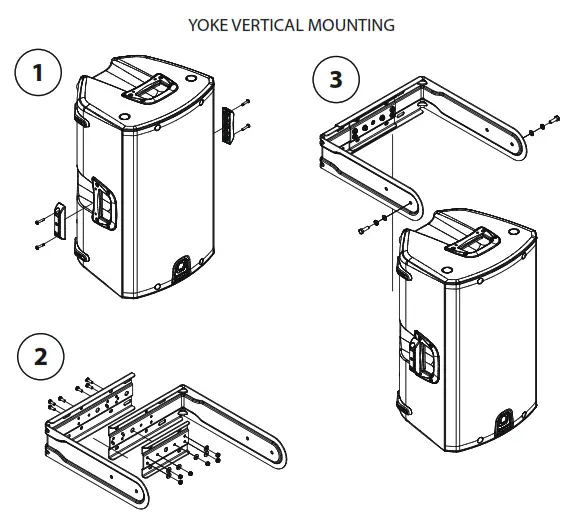 YOKE VERTICAL MOUNTING

1

3

2