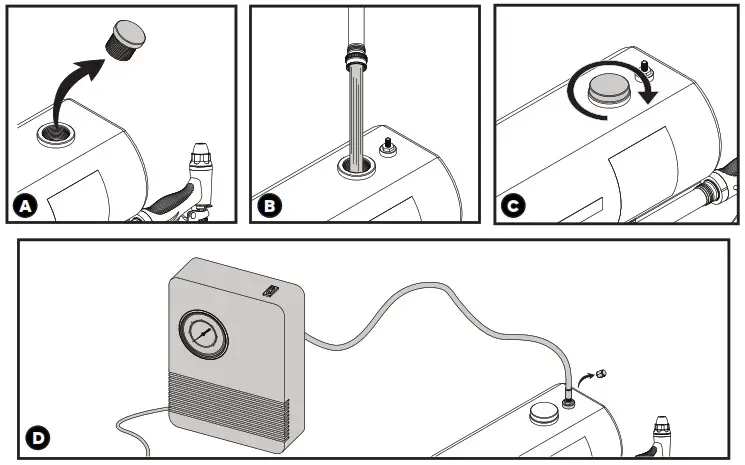 A

B

C

D