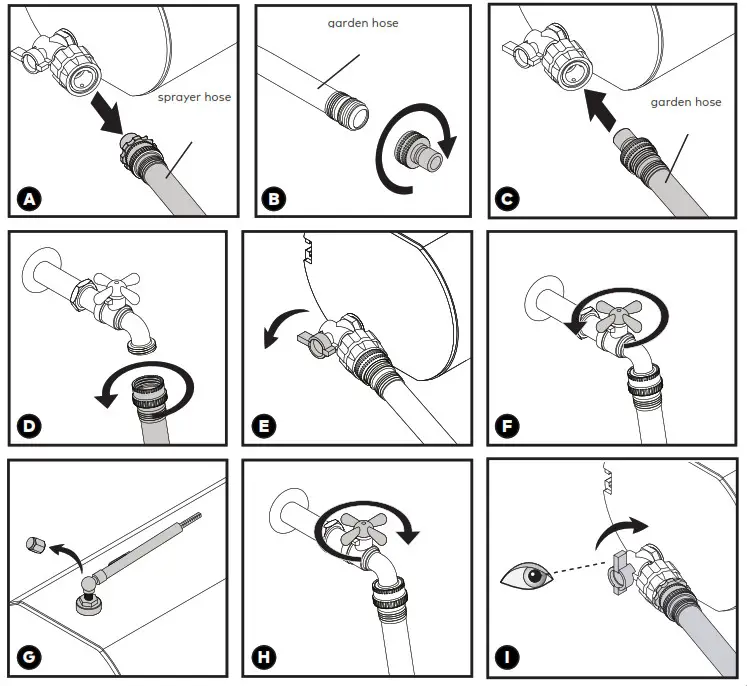 sprayer hose

A

garden hose

B

garden hose

C

D

E

F

G

H

I