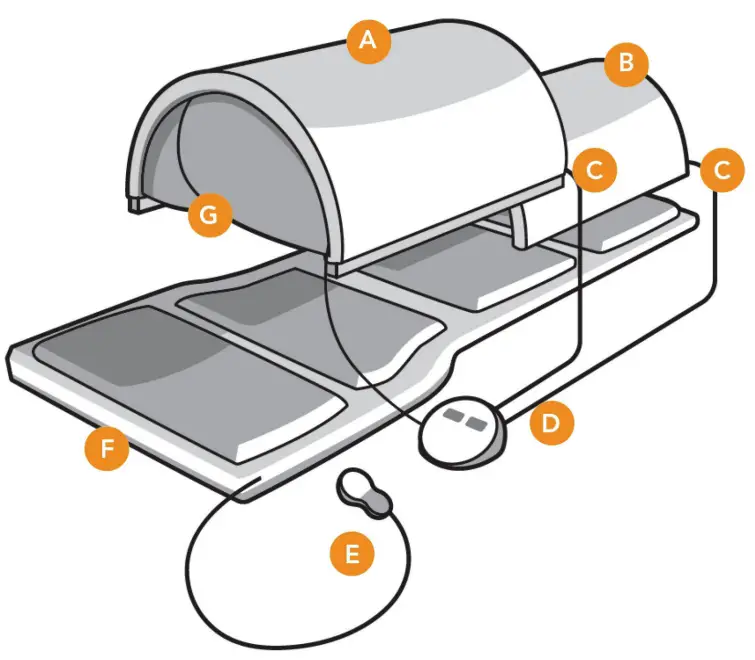 A
B
C
C
G
D
F
E