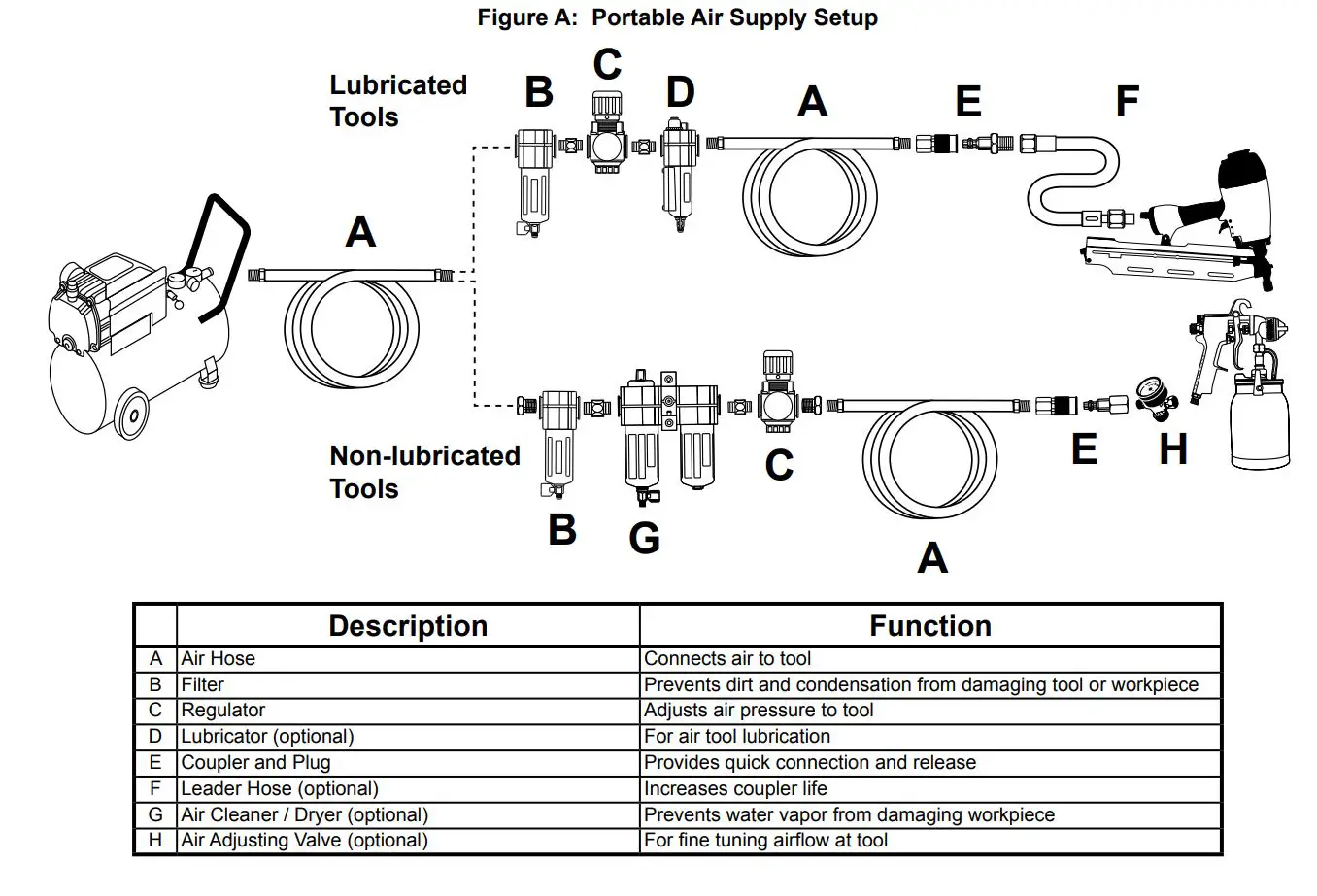 Figure A: Portable Air Supply Setup

Lubricated Tools

B C D A E F

A

Non-lubricated Tools

B G C A E H

|  | Description | Function |
|---|---|---|
| A | Air Hose | Connects air to tool |
| B | Filter | Prevents dirt and condensation from damaging tool or workpiece |
| C | Regulator | Adjusts air pressure to tool |
| D | Lubricator (optional) | For air tool lubrication |
| E | Coupler and Plug | Provides quick connection and release |
| F | Leader Hose (optional) | Increases coupler life |
| G | Air Cleaner / Dryer (optional) | Prevents water vapor from damaging workpiece |
| H | Air Adjusting Valve (optional) | For fine tuning airflow at tool |