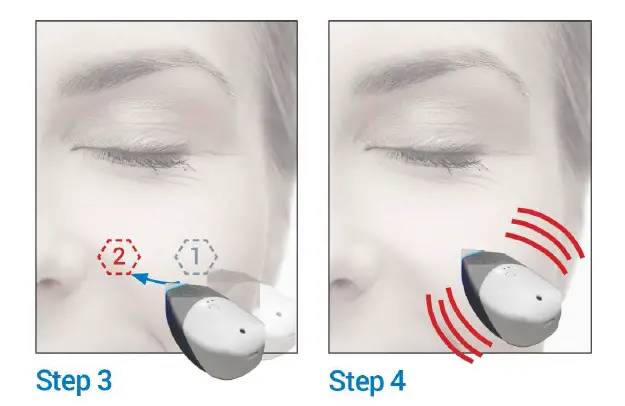 2

1

Step 3

Step 4