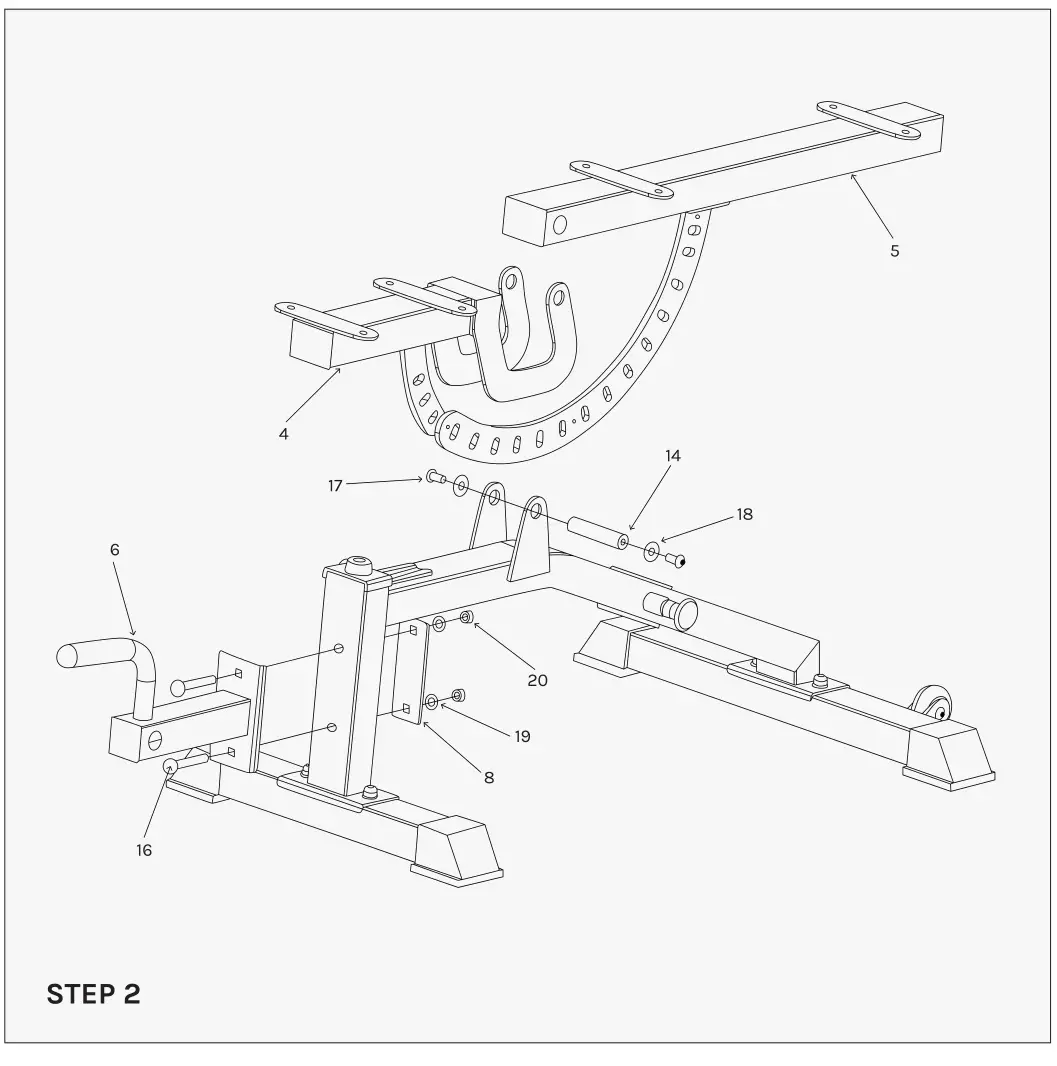 5

4

14

17

18

6

20

19

8

16

STEP 2