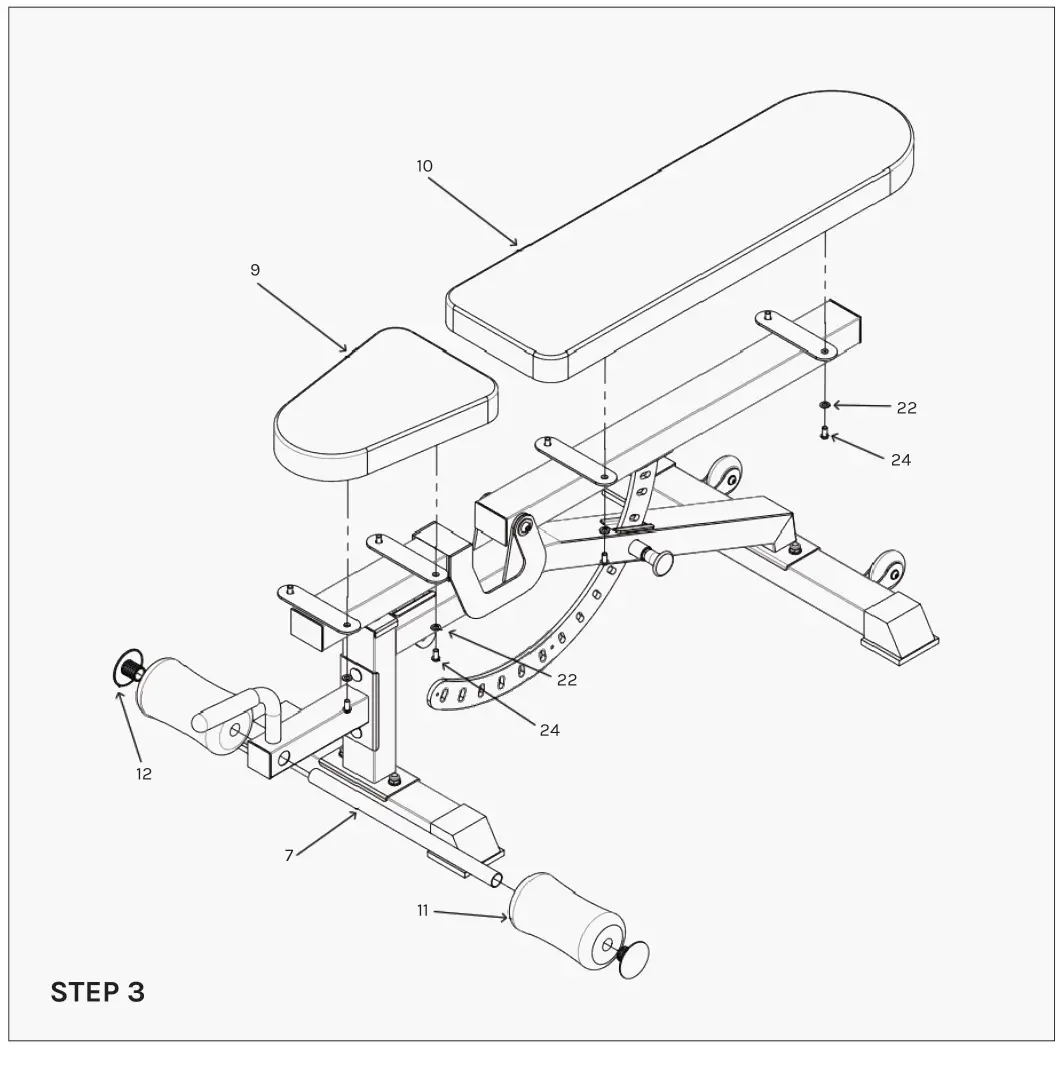 10

9

22

24

22

24

12

7

11

STEP 3