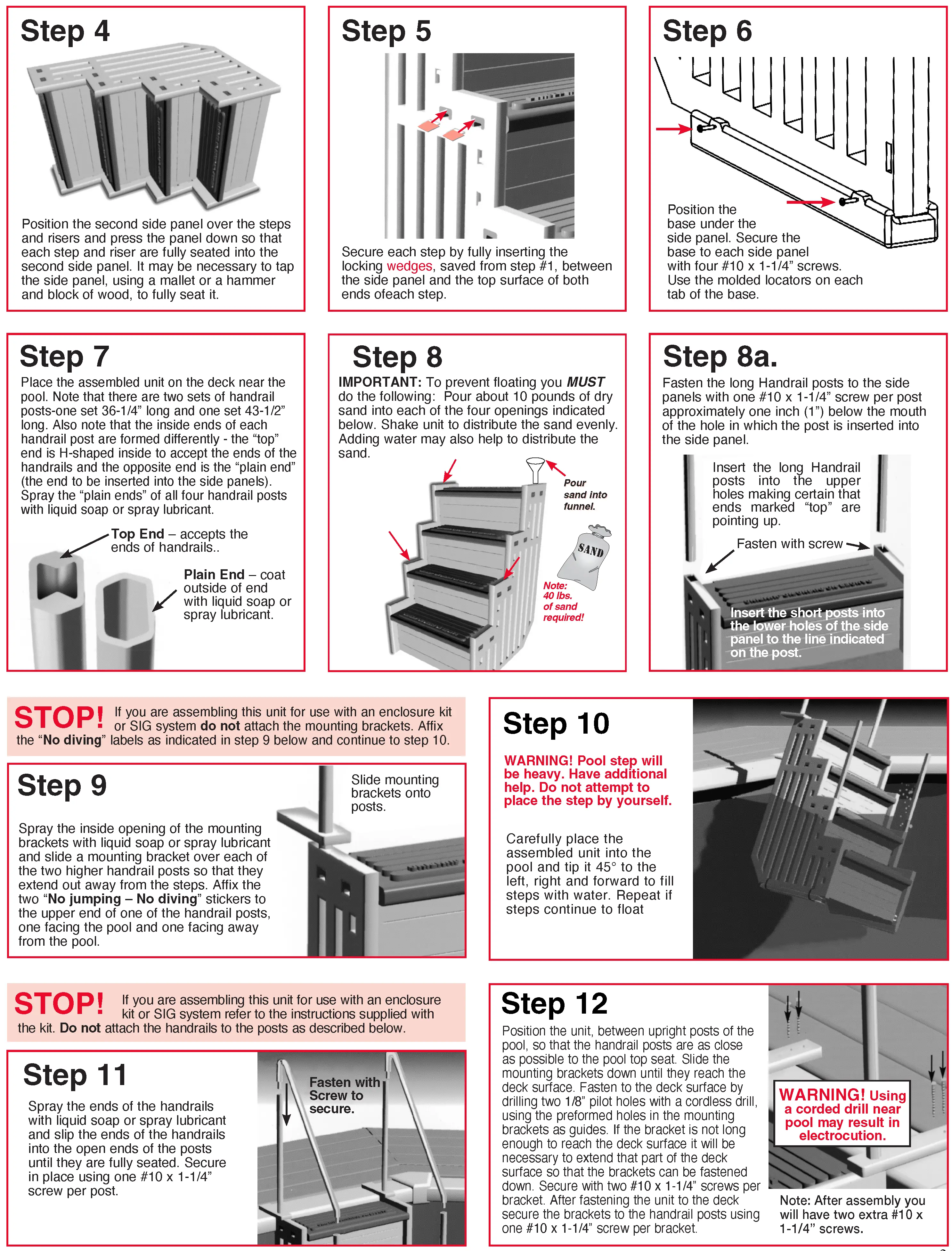 Step 4

Position the second side panel over the steps and risers and press the panel down so that each step and riser are fully seated into the second side panel. It may be necessary to tap the side panel, using a mallet or a hammer and block of wood, to fully seat it.

Step 5

Secure each step by fully inserting the locking wedges, saved from step #1, between the side panel and the top surface of both ends ofeach step.

Step 6

Position the base under the side panel. Secure the base to each side panel with four #10 x 1-1/4" screws. Use the molded locators on each tab of the base.

Step 7

Place the assembled unit on the deck near the pool. Note that there are two sets of handrail posts-one set 36-1/4" long and one set 43-1/2" long. Also note that the inside ends of each handrail post are formed differently - the "top" end is H-shaped inside to accept the ends of the handrails and the opposite end is the "plain end" (the end to be inserted into the side panels). Spray the "plain ends" of all four handrail posts with liquid soap or spray lubricant.

Top End – accepts the ends of handrails..

Plain End – coat outside of end with liquid soap or spray lubricant.

Step 8

IMPORTANT: To prevent floating you MUST do the following: Pour about 10 pounds of dry sand into each of the four openings indicated below. Shake unit to distribute the sand evenly. Adding water may also help to distribute the sand.

Pour sand into funnel.

SAND

Note: 40 lbs. of sand required!

Step 8a.

Fasten the long Handrail posts to the side panels with one #10 x 1-1/4" screw per post approximately one inch (1") below the mouth of the hole in which the post is inserted into the side panel.

Insert the long Handrail posts into the upper holes making certain that ends marked "top" are pointing up.

Fasten with screw

Insert the short posts into the lower holes of the side panel to the line indicated on the post.

STOP! If you are assembling this unit for use with an enclosure kit or SIG system do not attach the mounting brackets. Affix the "No diving" labels as indicated in step 9 below and continue to step 10.

Step 9

Spray the inside opening of the mounting brackets with liquid soap or spray lubricant and slide a mounting bracket over each of the two higher handrail posts so that they extend out away from the steps. Affix the two "No jumping – No diving" stickers to the upper end of one of the handrail posts, one facing the pool and one facing away from the pool.

Slide mounting brackets onto posts.

Step 10

WARNING! Pool step will be heavy. Have additional help. Do not attempt to place the step by yourself.

Carefully place the assembled unit into the pool and tip it 45° to the left, right and forward to fill steps with water. Repeat if steps continue to float

STOP! If you are assembling this unit for use with an enclosure kit or SIG system refer to the instructions supplied with the kit. Do not attach the handrails to the posts as described below.

Step 11

Spray the ends of the handrails with liquid soap or spray lubricant and slip the ends of the handrails into the open ends of the posts until they are fully seated. Secure in place using one #10 x 1-1/4" screw per post.

Fasten with Screw to secure.

Step 12

Position the unit, between upright posts of the pool, so that the handrail posts are as close as possible to the pool top seat. Slide the mounting brackets down until they reach the deck surface. Fasten to the deck surface by drilling two 1/8" pilot holes with a cordless drill, using the preformed holes in the mounting brackets as guides. If the bracket is not long enough to reach the deck surface it will be necessary to extend that part of the deck surface so that the brackets can be fastened down. Secure with two #10 x 1-1/4" screws per bracket. After fastening the unit to the deck secure the brackets to the handrail posts using one #10 x 1-1/4" screw per bracket.

WARNING! Using a corded drill near pool may result in electrocution.

Note: After assembly you will have two extra #10 x 1-1/4" screws.