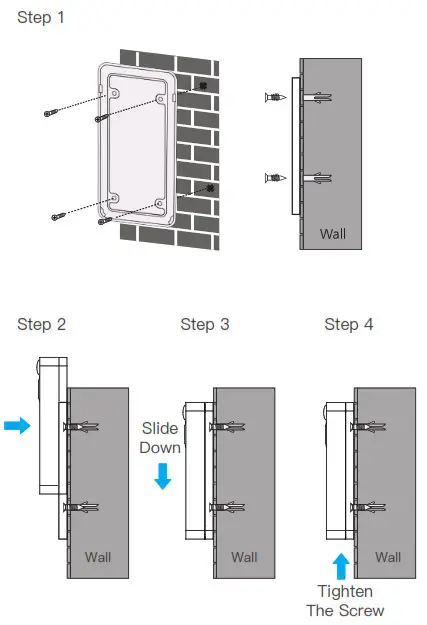 Step 1

Wall

Step 2

Wall

Step 3

Slide Down

Wall

Step 4

Wall

Tighten The Screw