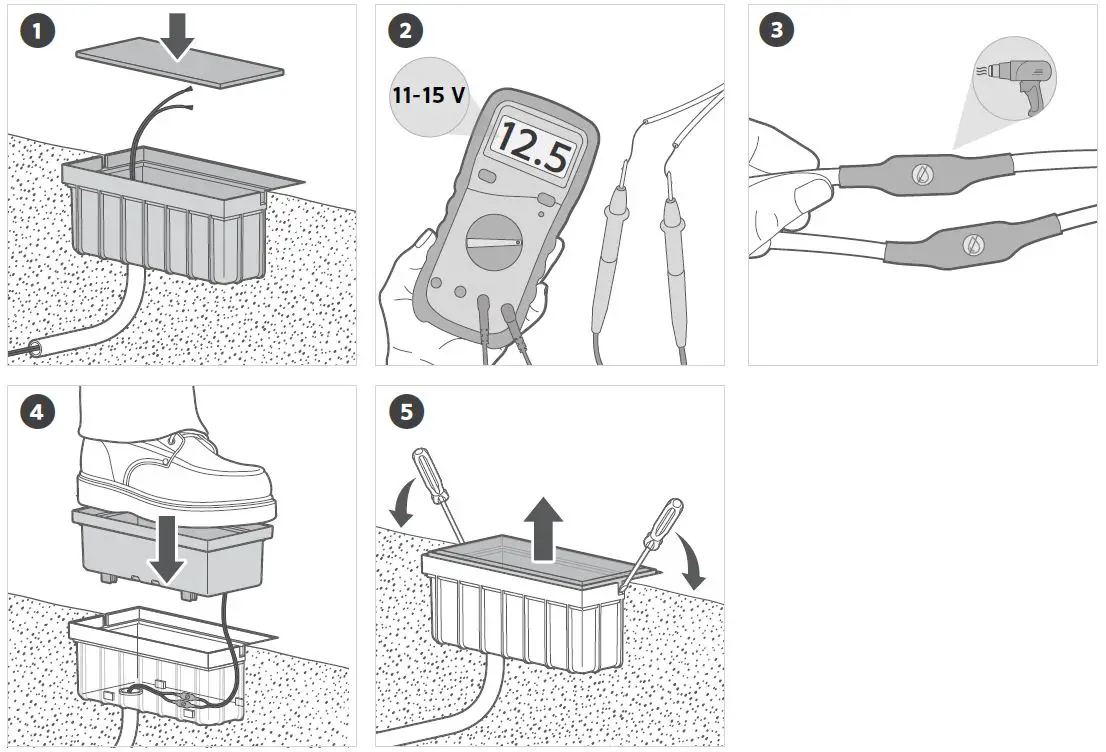 1

2

11-15 V

12.5

3

4

5