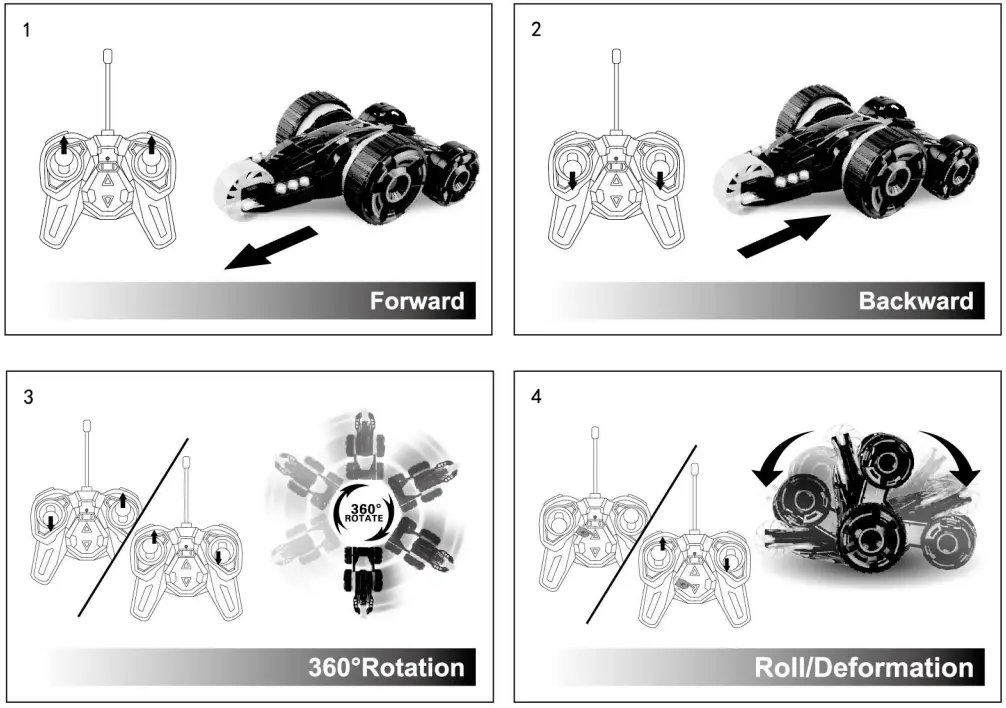 1

Forward

2

Backward

3

360°
ROTATE

360°Rotation

4

Roll/Deformation