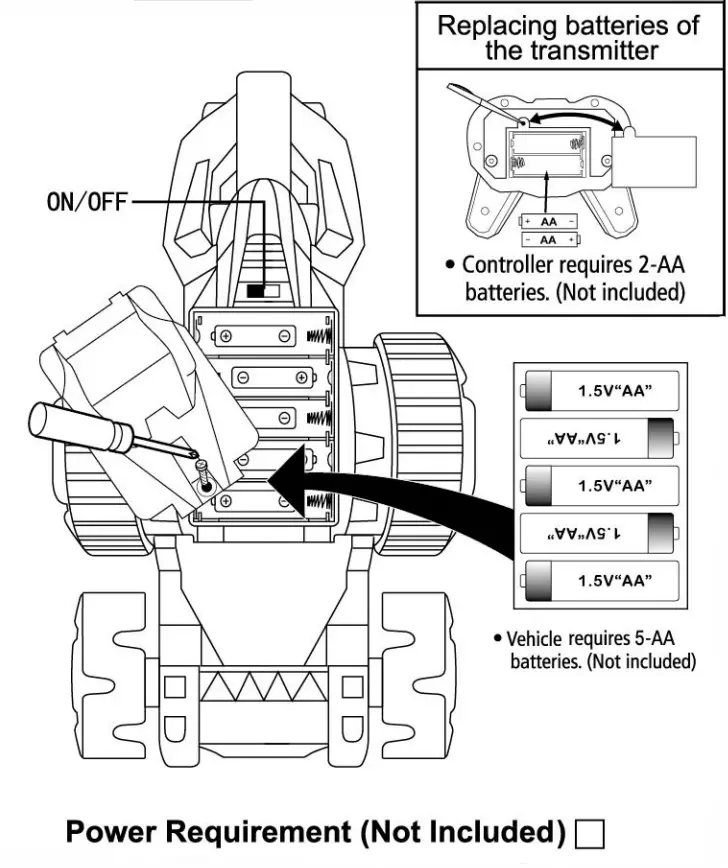 Replacing batteries of the transmitter

+ AA -
- AA +

• Controller requires 2-AA batteries. (Not included)

ON/OFF

1.5V"AA"
1.5V"AA"
1.5V"AA"
1.5V"AA"
1.5V"AA"

• Vehicle requires 5-AA batteries. (Not included)

Power Requirement (Not Included)