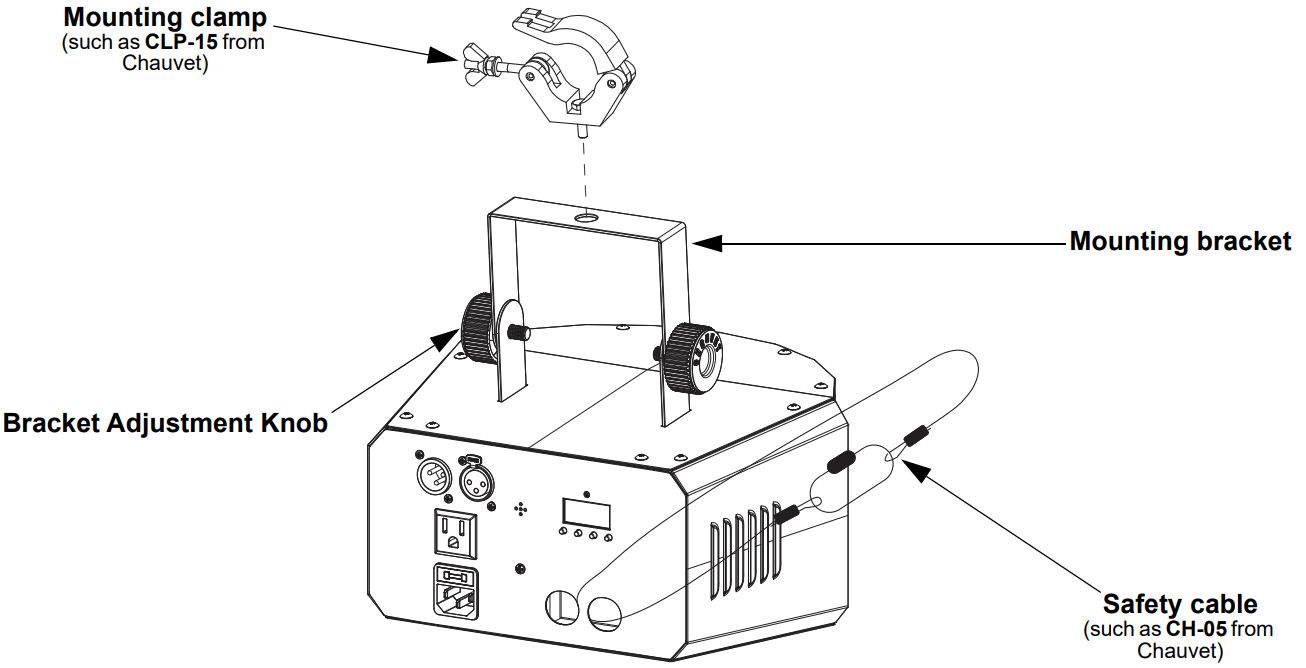 Mounting clamp
(such as CLP-15 from Chauvet)

Mounting bracket

Bracket Adjustment Knob

Safety cable
(such as CH-05 from Chauvet)