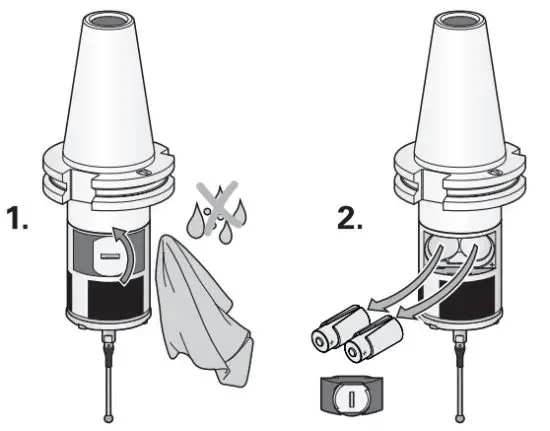 1.

2.