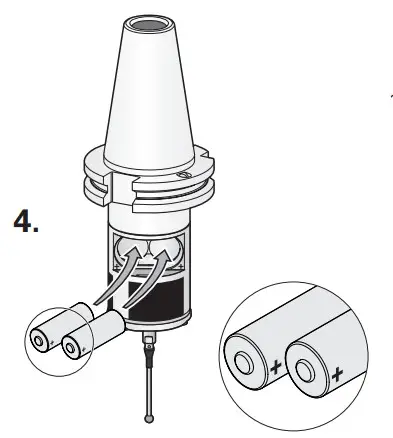 4.

+
+
+
+
+
+